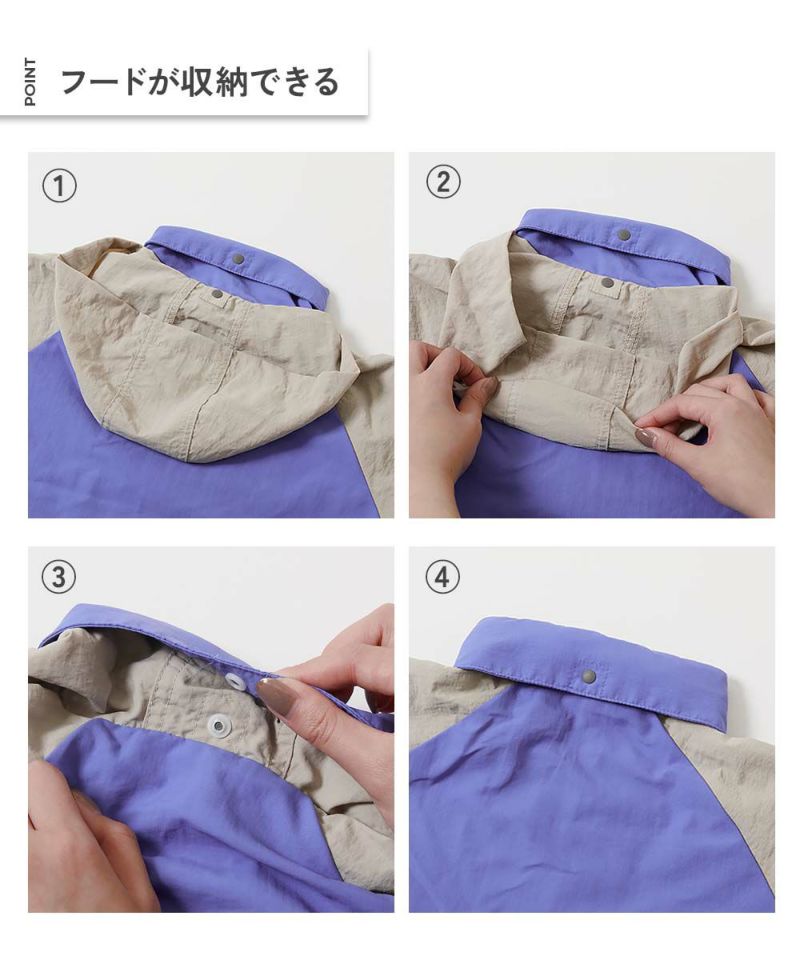 POINT フードが収納できる

①

②

③

④