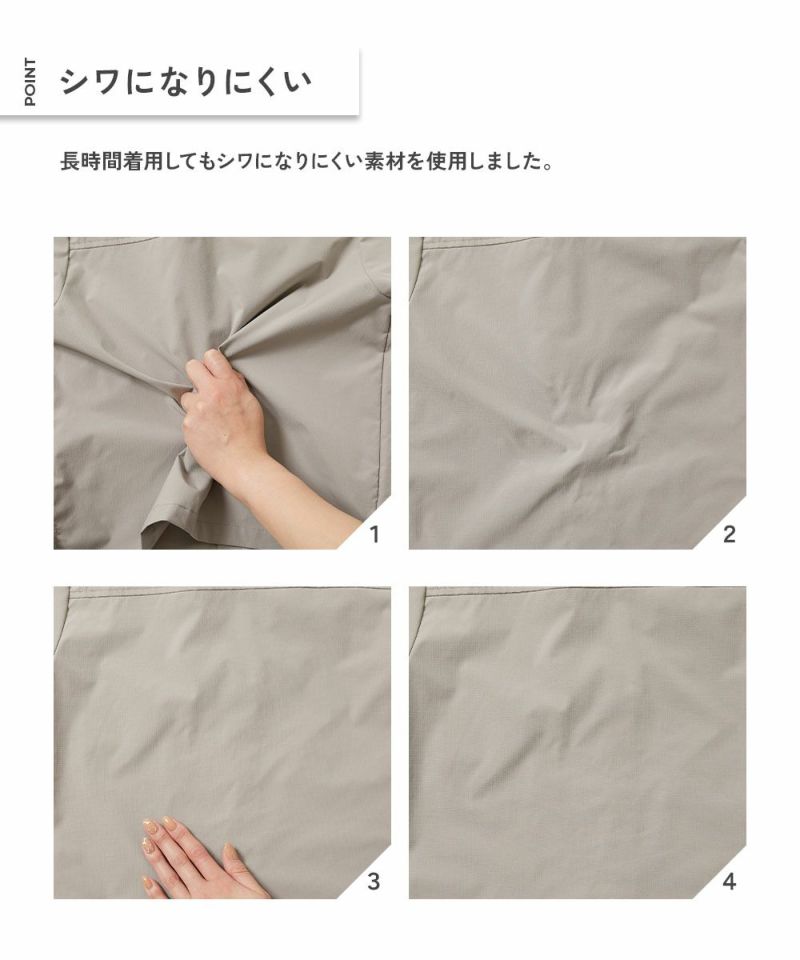 POINT

シワになりにくい

長時間着用してもシワになりにくい素材を使用しました。

1

2

3

4