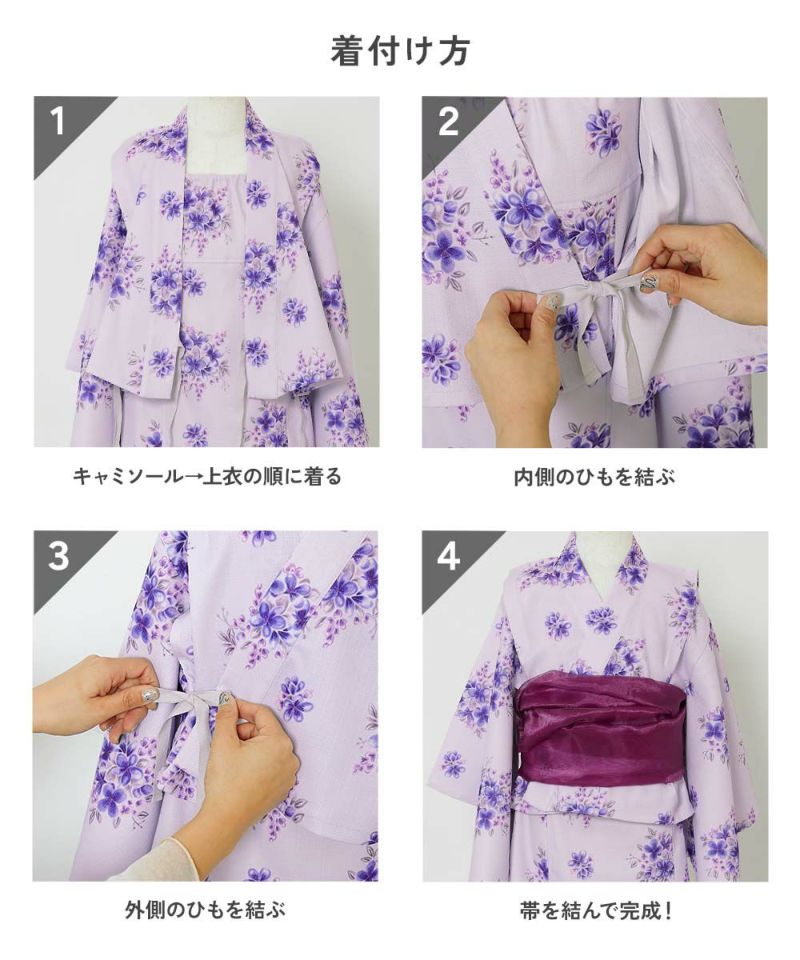 着付け方

1

キャミソール→上衣の順に着る

2

内側のひもを結ぶ

3

外側のひもを結ぶ

4

帯を結んで完成！