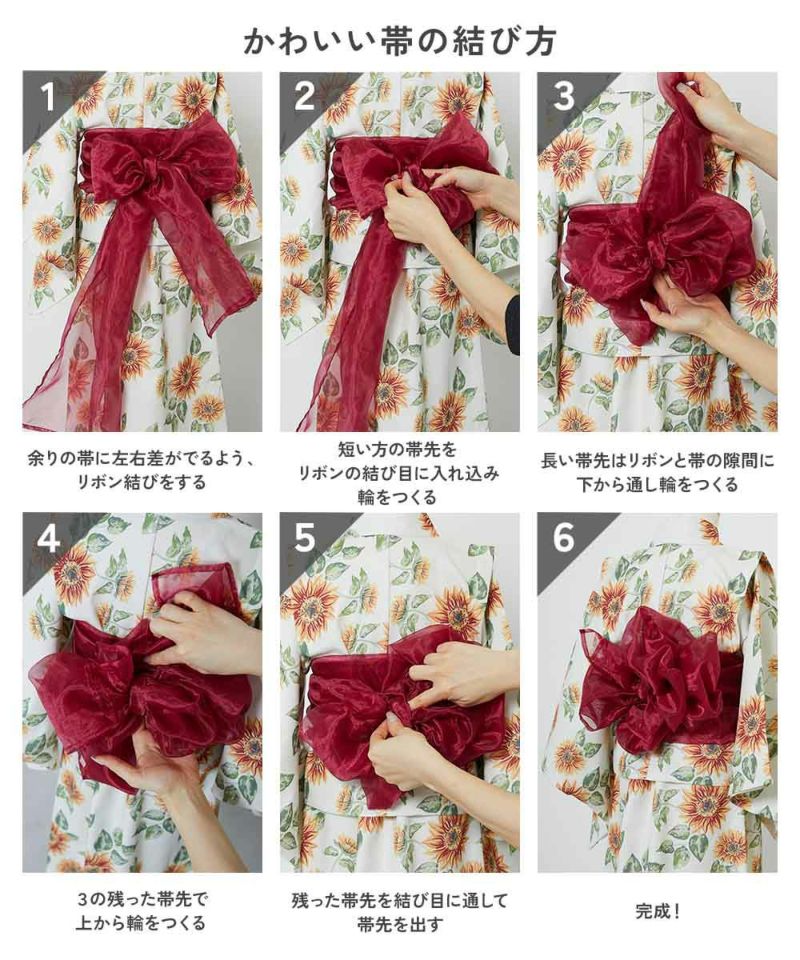 かわいい帯の結び方

1

余りの帯に左右差がでるよう、リボン結びをする

2

短い方の帯先をリボンの結び目に入れ込み輪をつくる

3

長い帯先はリボンと帯の隙間に下から通し輪をつくる

4

3の残った帯先で上から輪をつくる

5

残った帯先を結び目に通して帯先を出す

6

完成！