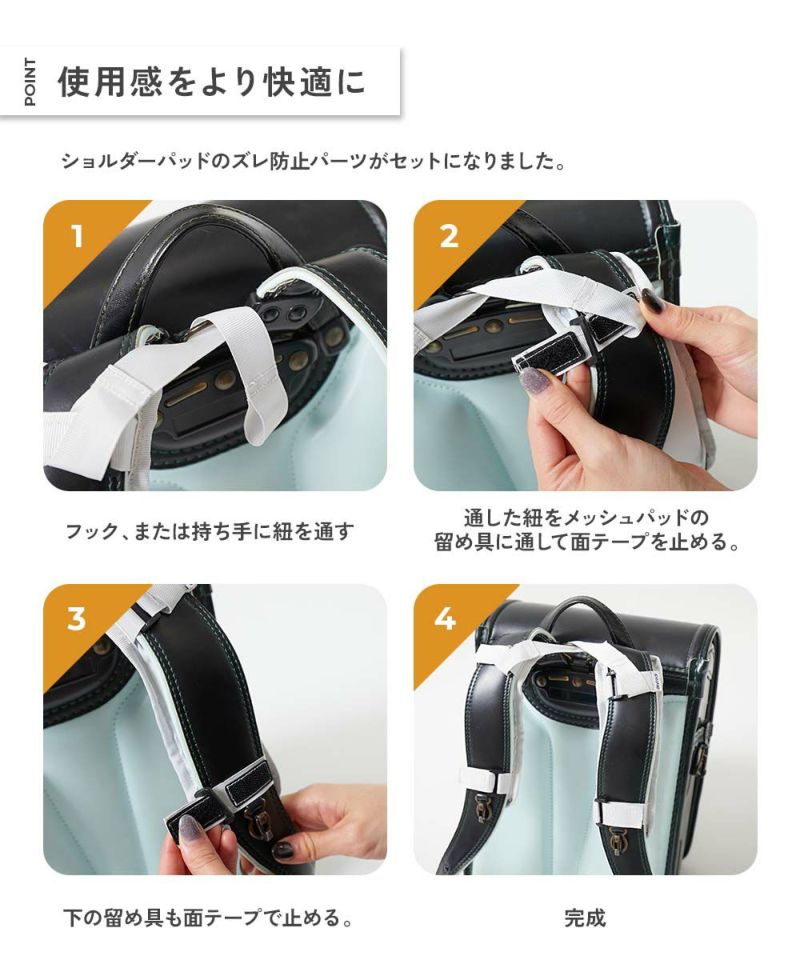 POINT 使用感をより快適に

ショルダーパッドのズレ防止パーツがセットになりました。

1

フック、または持ち手に紐を通す

2

通した紐をメッシュパッドの留め具に通して面テープを止める。

3

下の留め具も面テープで止める。

4

完成